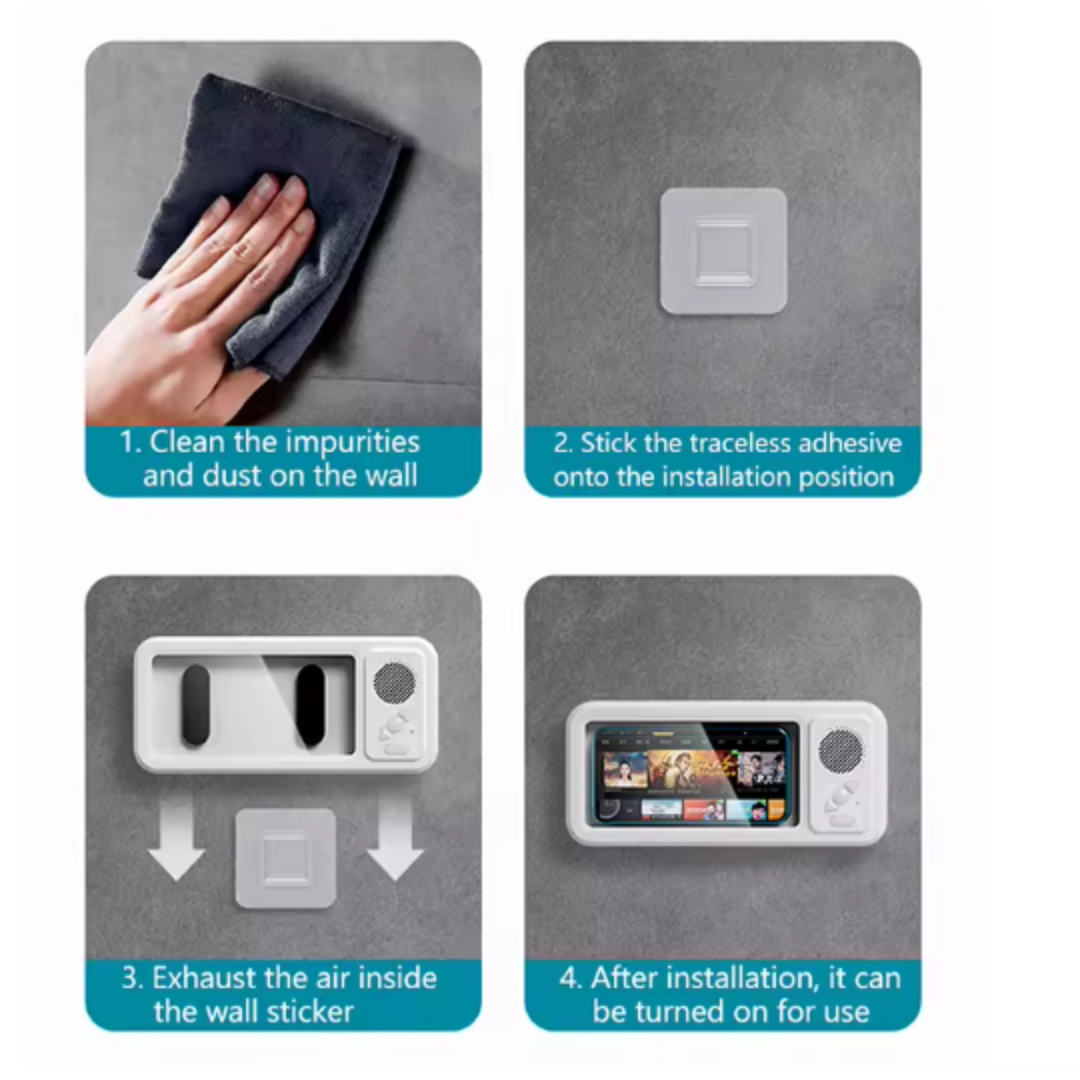 1. Clean the impurities and dust on the wall

2. Stick the traceless adhesive onto the installation position

3. Exhaust the air inside the wall sticker

4. After installation, it can be turned on for use